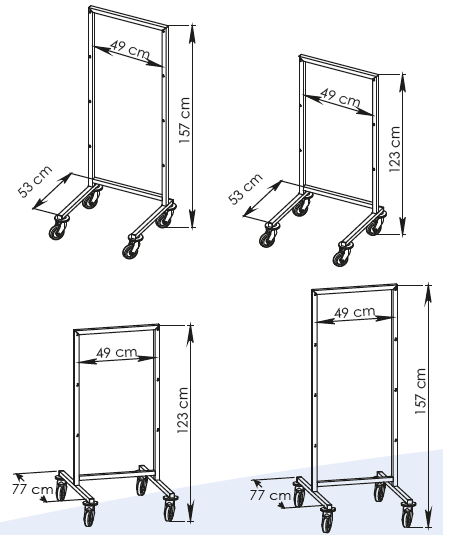 49 cm
157 cm
53 cm

49 cm
123 cm
53 cm

49 cm
123 cm
77 cm

49 cm
157 cm
77 cm